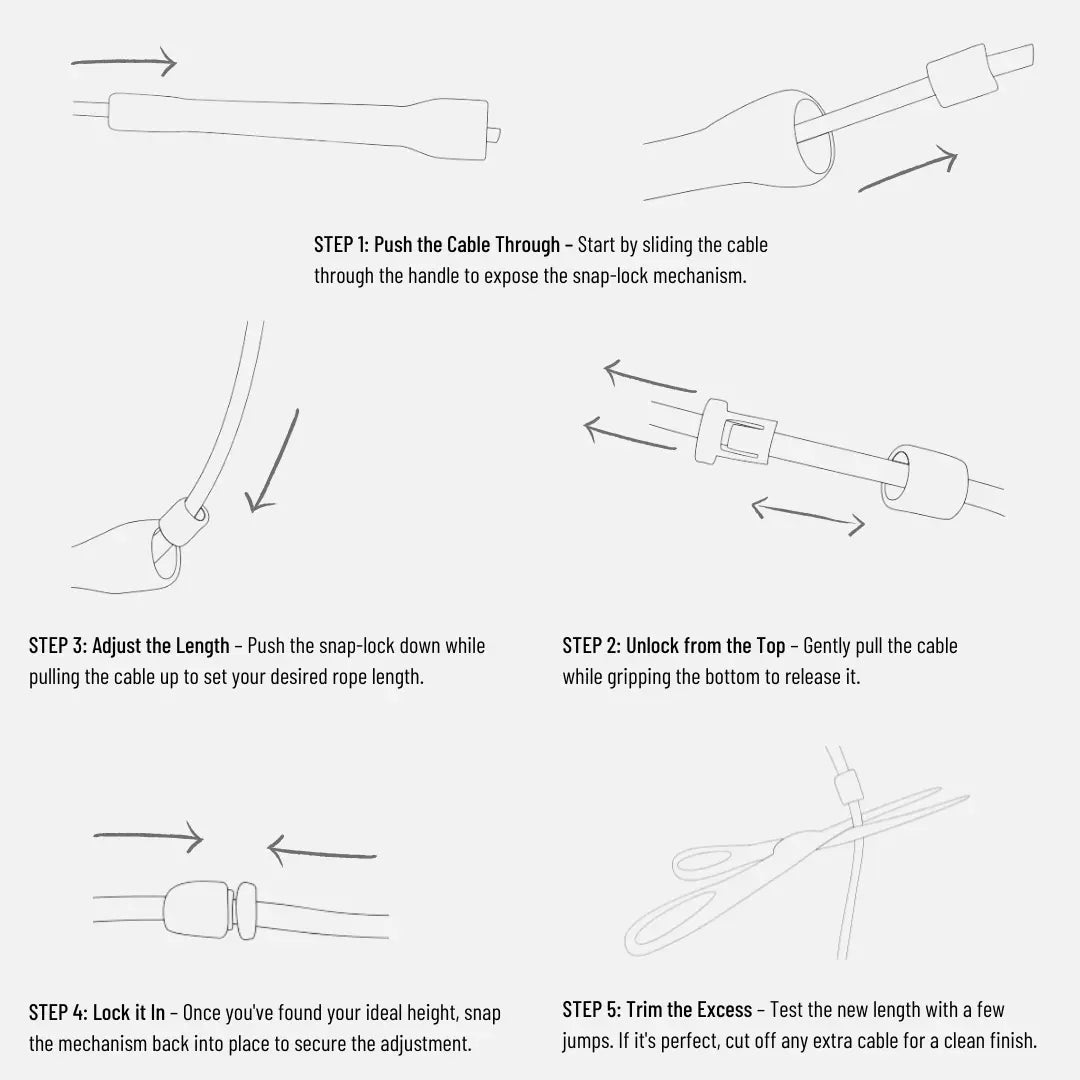 STEP 1: Push the Cable Through – Start by sliding the cable through the handle to expose the snap-lock mechanism.

STEP 3: Adjust the Length – Push the snap-lock down while pulling the cable up to set your desired rope length.

STEP 2: Unlock from the Top – Gently pull the cable while gripping the bottom to release it.

STEP 4: Lock it In – Once you've found your ideal height, snap the mechanism back into place to secure the adjustment.

STEP 5: Trim the Excess – Test the new length with a few jumps. If it's perfect, cut off any extra cable for a clean finish.