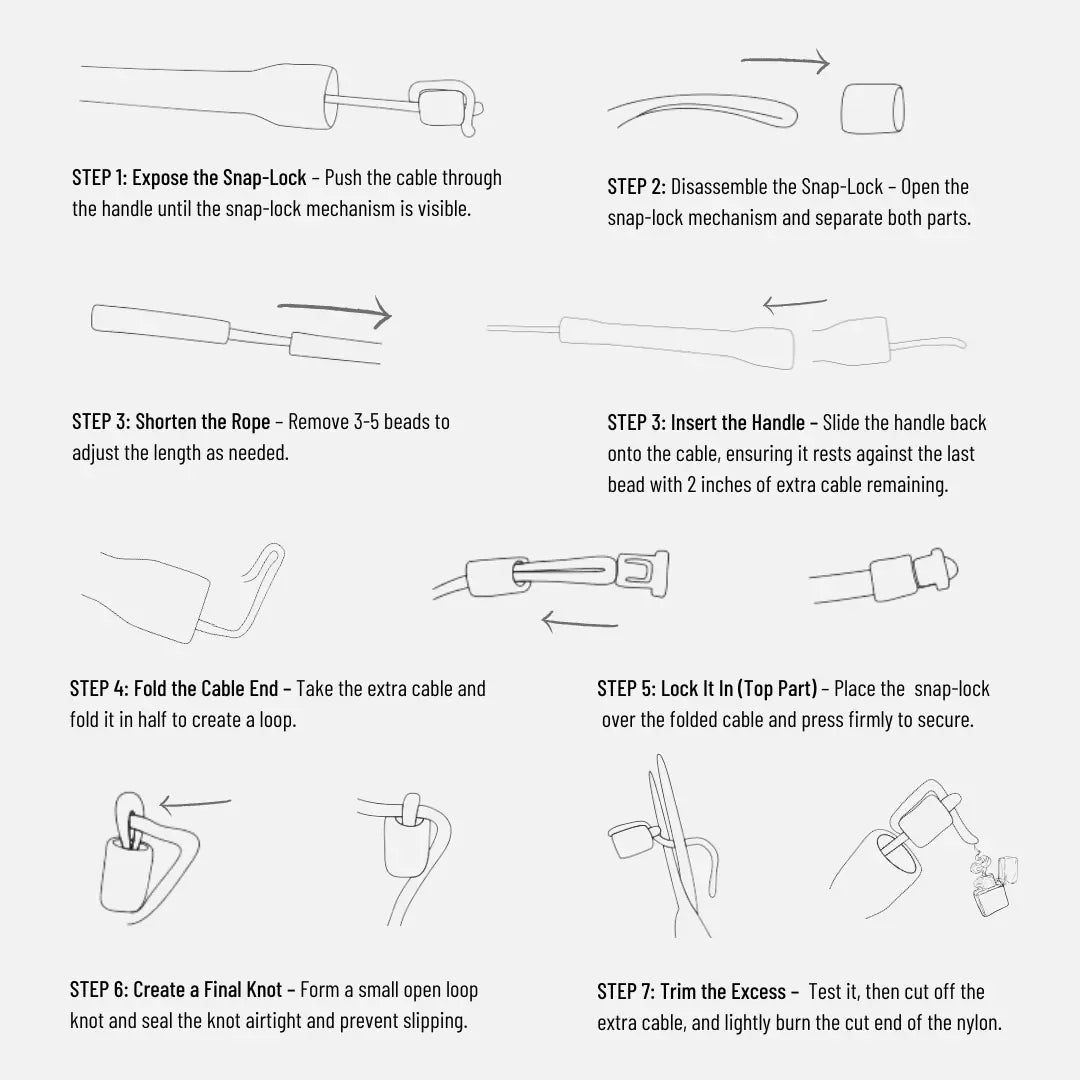 STEP 1: Expose the Snap-Lock – Push the cable through the handle until the snap-lock mechanism is visible.

STEP 2: Disassemble the Snap-Lock – Open the snap-lock mechanism and separate both parts.

STEP 3: Shorten the Rope – Remove 3-5 beads to adjust the length as needed.

STEP 3: Insert the Handle – Slide the handle back onto the cable, ensuring it rests against the last bead with 2 inches of extra cable remaining.

STEP 4: Fold the Cable End – Take the extra cable and fold it in half to create a loop.

STEP 5: Lock It In (Top Part) – Place the snap-lock over the folded cable and press firmly to secure.

STEP 6: Create a Final Knot – Form a small open loop knot and seal the knot airtight and prevent slipping.

STEP 7: Trim the Excess – Test it, then cut off the extra cable, and lightly burn the cut end of the nylon.