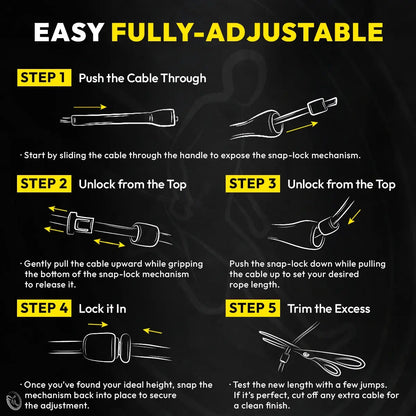 EASY FULLY-ADJUSTABLE

STEP 1 Push the Cable Through

· Start by sliding the cable through the handle to expose the snap-lock mechanism.

STEP 2 Unlock from the Top

· Gently pull the cable upward while gripping the bottom of the snap-lock mechanism to release it.

STEP 3 Unlock from the Top

Push the snap-lock down while pulling the cable up to set your desired rope length.

STEP 4 Lock it In

· Once you've found your ideal height, snap the mechanism back into place to secure the adjustment.

STEP 5 Trim the Excess

· Test the new length with a few jumps. If it's perfect, cut off any extra cable for a clean finish.